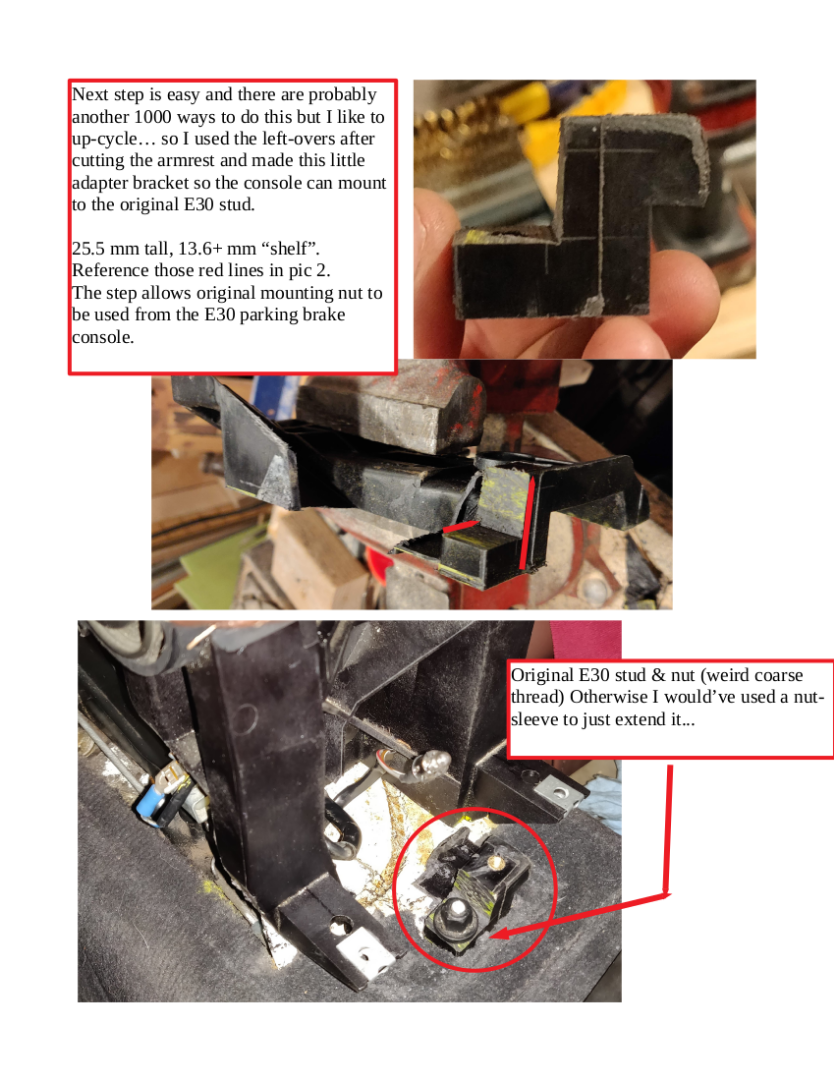 Next step is easy and there are probably another 1000 ways to do this but I like to up-cycle… so I used the left-overs after cutting the armrest and made this little adapter bracket so the console can mount to the original E30 stud.

25.5 mm tall, 13.6+ mm “shelf”. Reference those red lines in pic 2. The step allows original mounting nut to be used from the E30 parking brake console.

Original E30 stud & nut (weird coarse thread) Otherwise I would’ve used a nut-sleeve to just extend it...