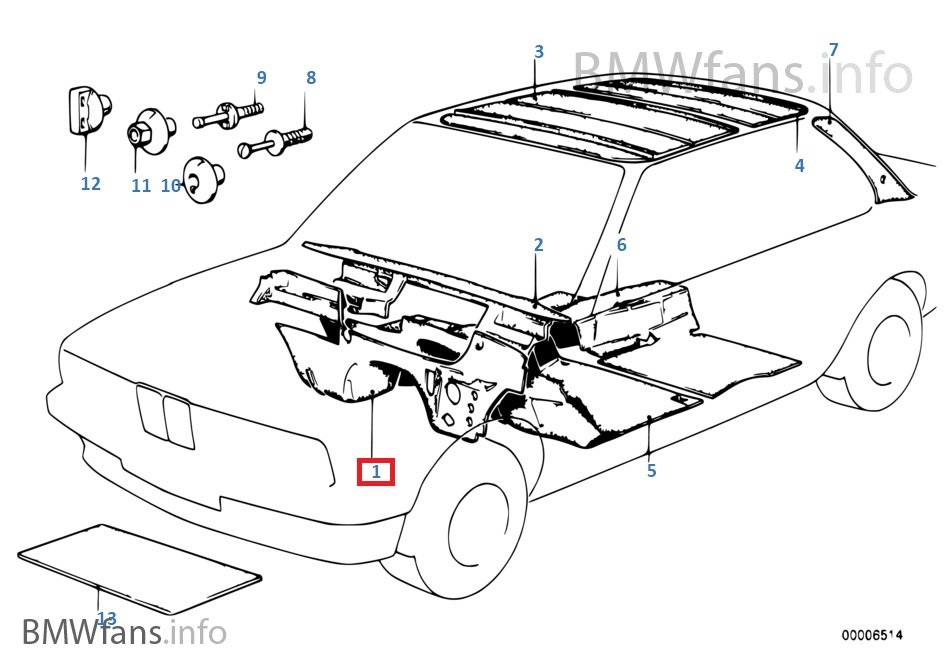 BMWfans.info

3

7

9

8

4

12

11

10

2

6

1

5

13

BMWfans.info

00006514