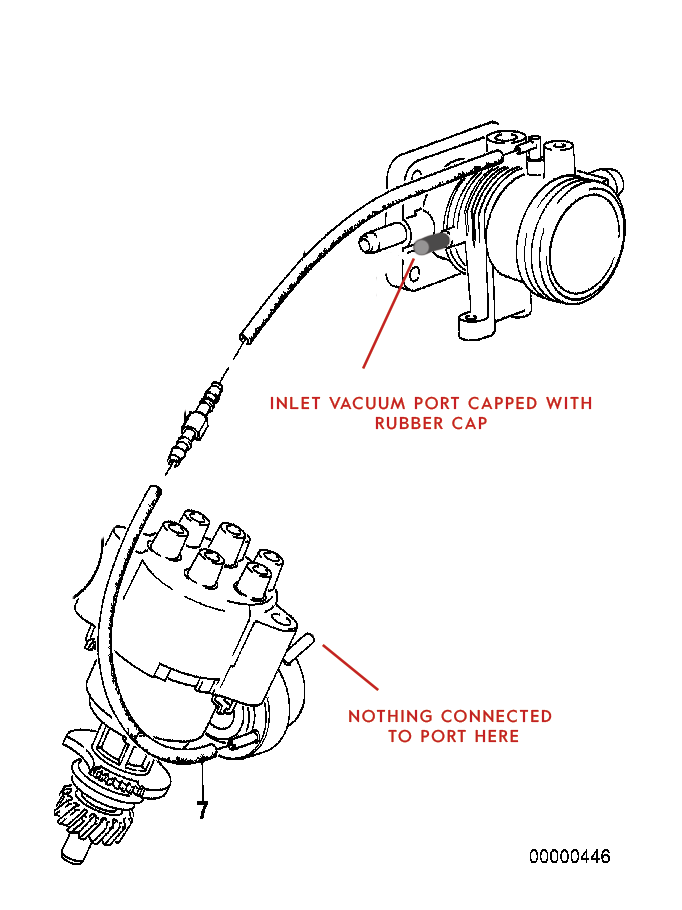 INLET VACUUM PORT CAPPED WITH RUBBER CAP

NOTHING CONNECTED TO PORT HERE

7

00000446