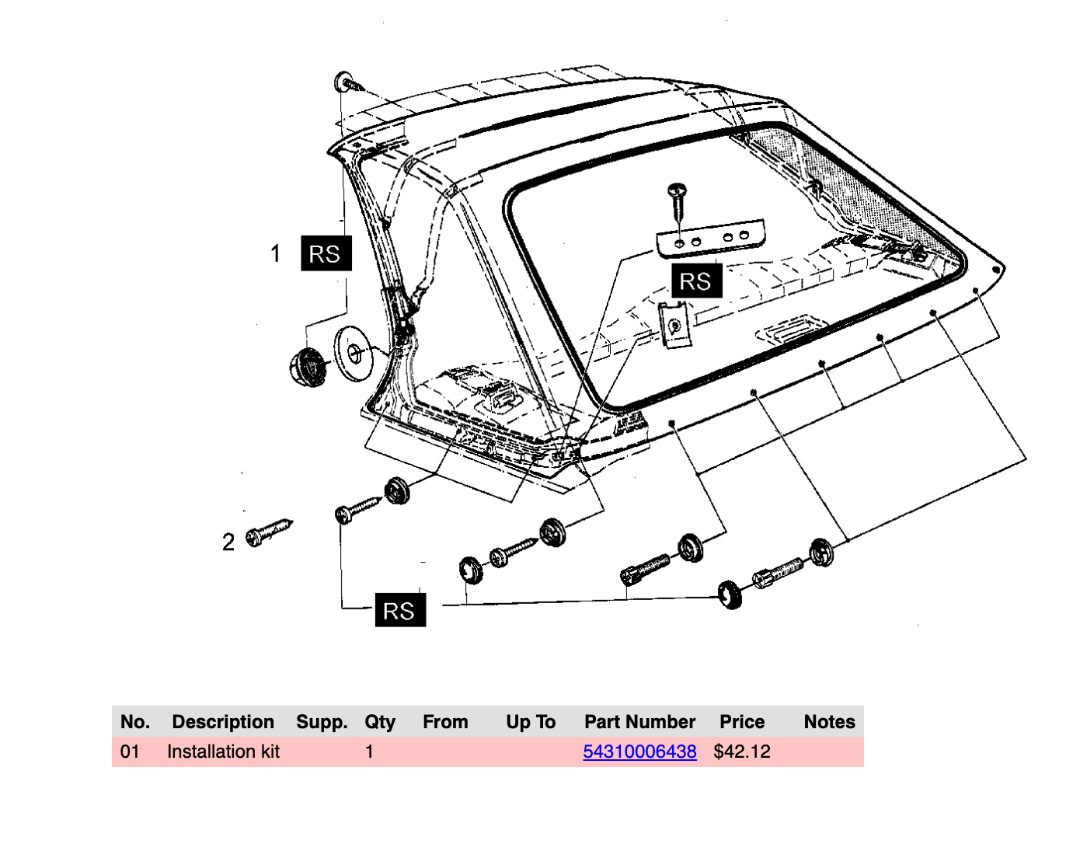 1 RS

RS

2

RS

| No. | Description | Supp. | Qty | From | Up To | Part Number | Price | Notes |
|---|---|---|---|---|---|---|---|---|
| 01 | Installation kit | | 1 | | | 54310006438 | $42.12 | |