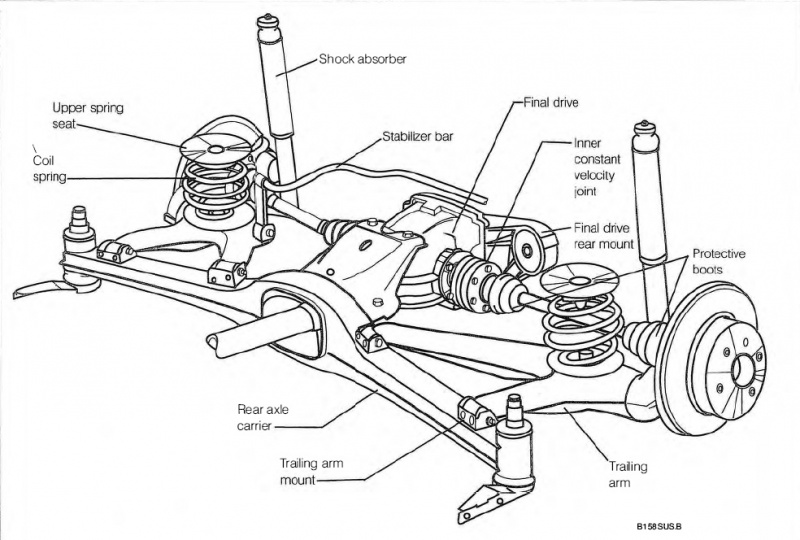 Shock absorber

Upper spring seat

Coil spring

Stabilizer bar

Final drive

Inner constant velocity joint

Final drive rear mount

Protective boots

Rear axle carrier

Trailing arm mount

Trailing arm

B158SUS.B