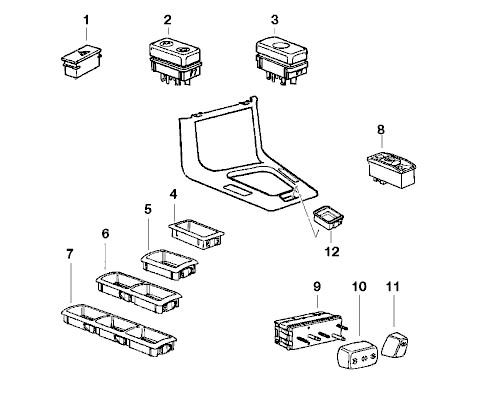 1
2
3
8
4
5
6
7
12
9
10
11