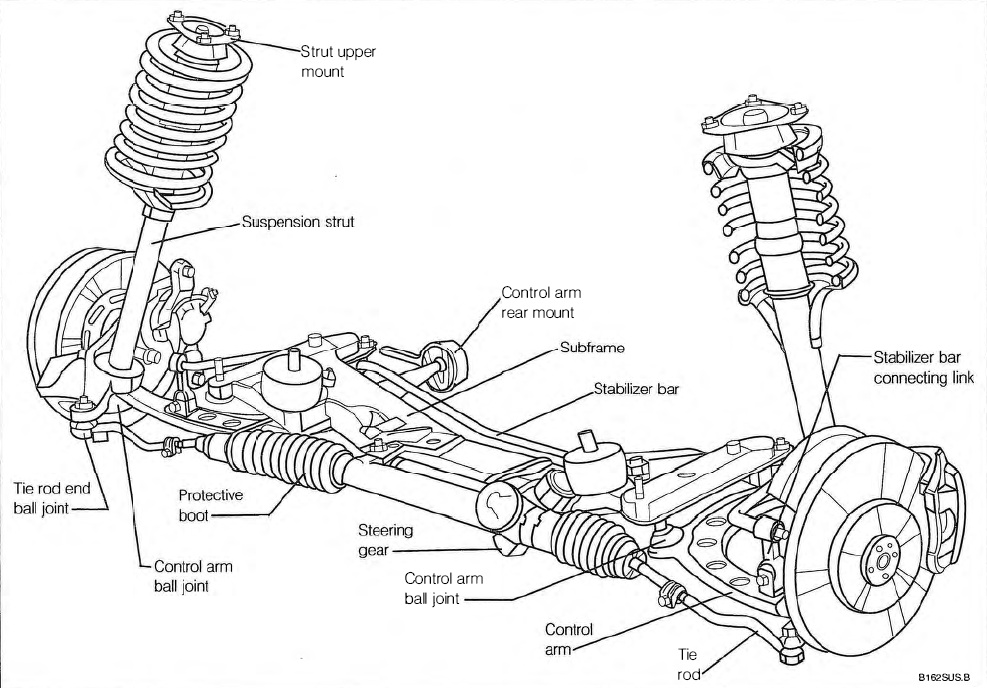 Strut upper mount

Suspension strut

Control arm rear mount

Subframe

Stabilizer bar

Stabilizer bar connecting link

Tie rod end ball joint

Protective boot

Control arm ball joint

Steering gear

Control arm ball joint

Control arm

Tie rod

B162SUS.B