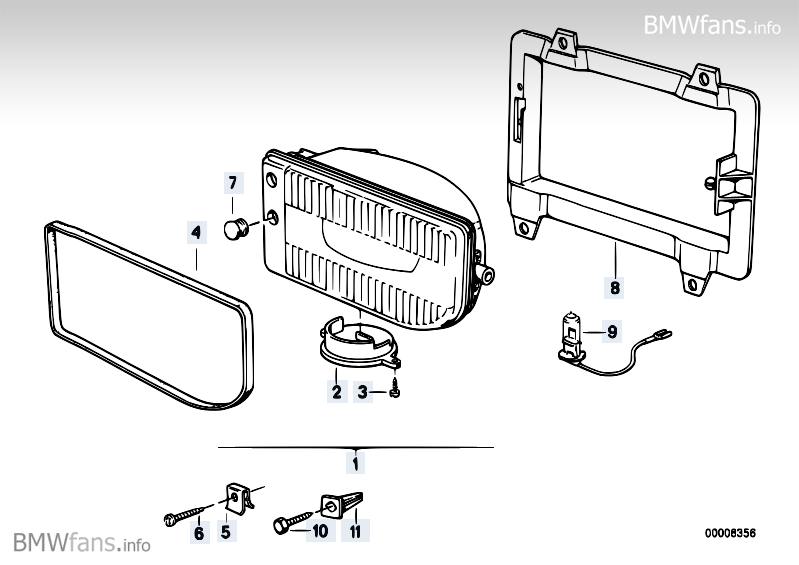 BMWfans.info

7

4

8

9

2

3

1

6

5

10

11

BMWfans.info

00008356