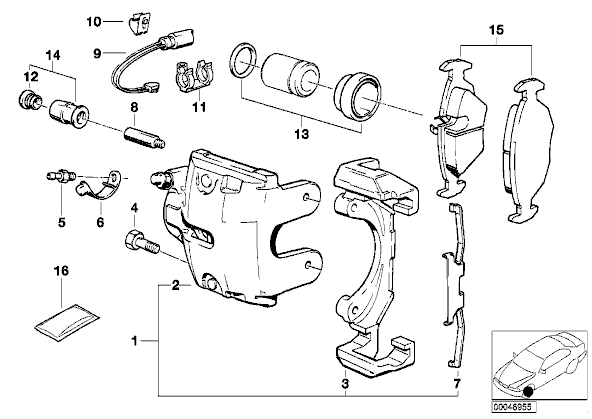 10
9
14
12
8
11
13
15
5
6
4
16
2
1
3
7
00046955