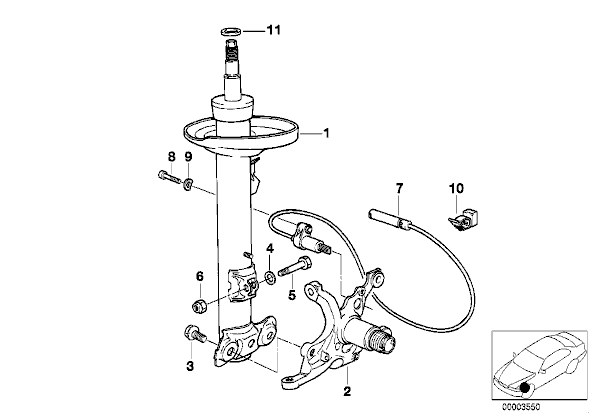 11
1
8
9
7
10
4
6
5
3
2
00003550