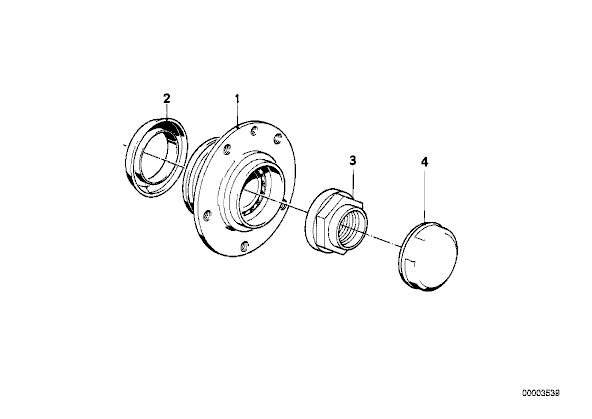 2
1
3
4
00003539